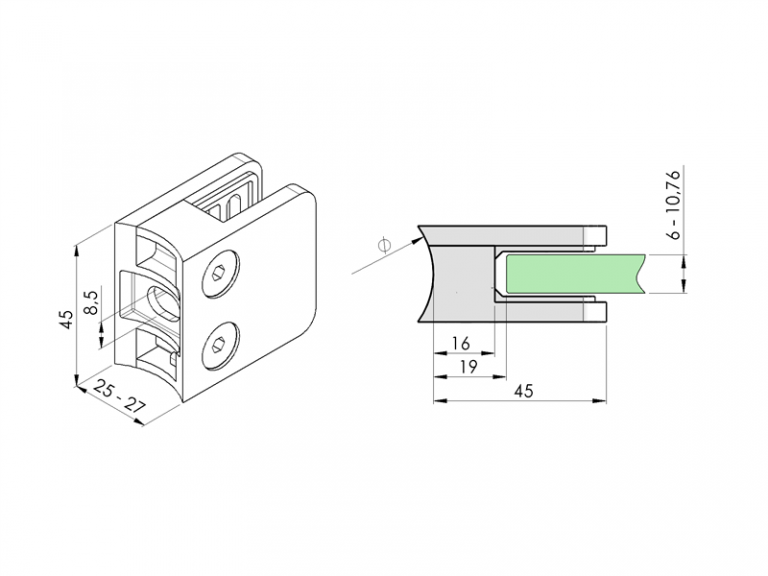 45
8,5
25 - 27
$\phi$
6 - 10,76
16
19
45